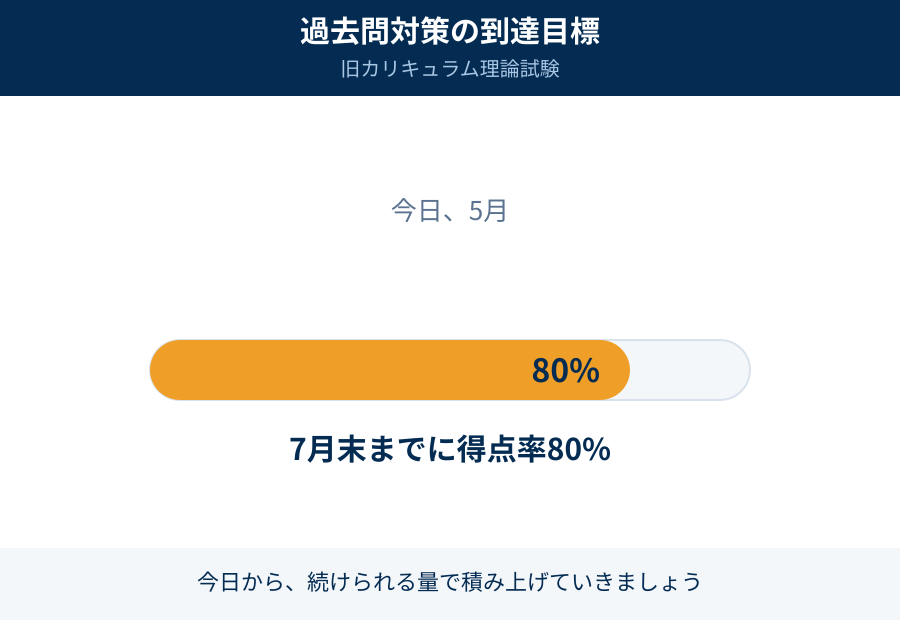 過去問対策の到達目標
旧カリキュラム理論試験

今日、5月

80%

7月末までに得点率80%

今日から、続けられる量で積み上げていきましょう